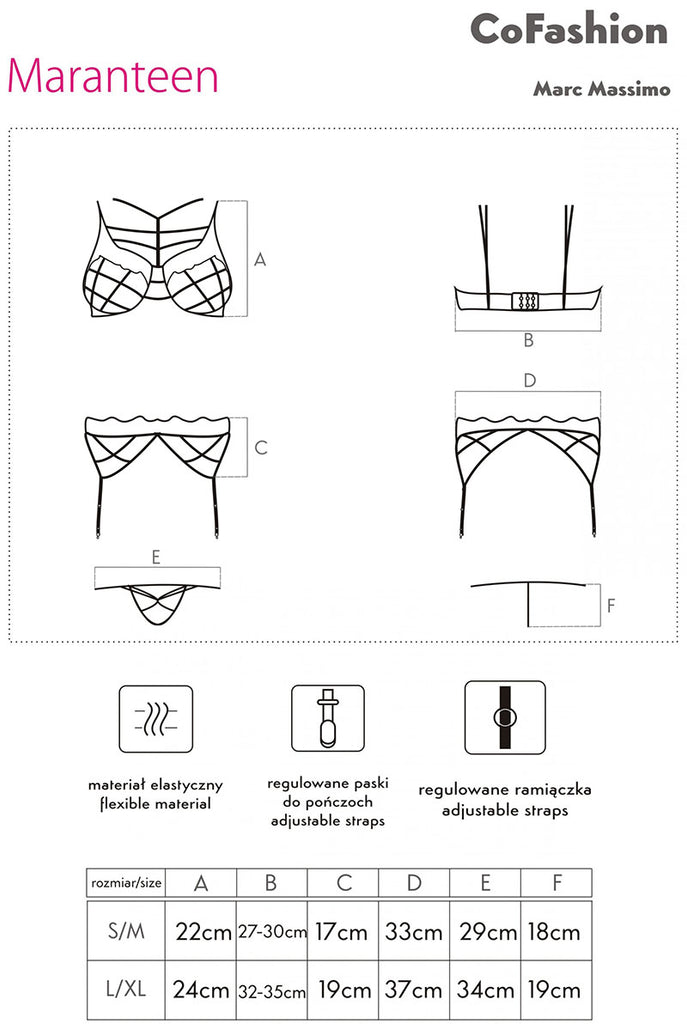 CoFashion

Maranteen

Marc Massimo

A

B

C

D

E

F

materiał elastyczny
flexible material

regulowane paski
do pończoch
adjustable straps

regulowane ramiączka
adjustable straps

| rozmiar/size | A | B | C | D | E | F |
|---|---|---|---|---|---|---|
| S/M | 22cm | 27-30cm | 17cm | 33cm | 29cm | 18cm |
| L/XL | 24cm | 32-35cm | 19cm | 37cm | 34cm | 19cm |