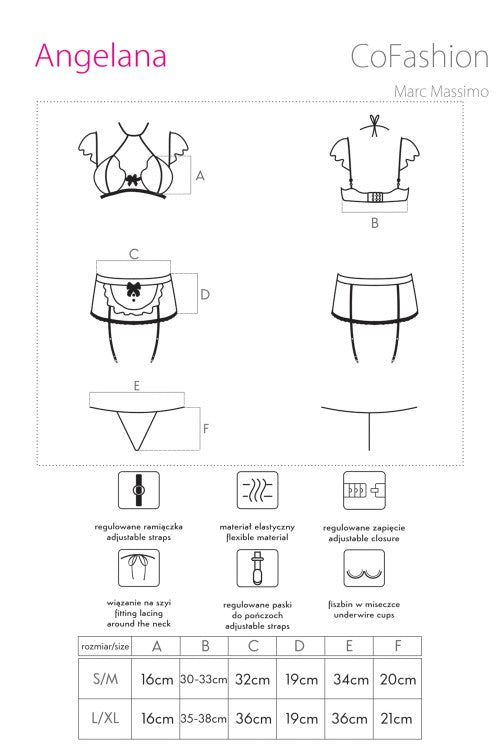 Angelana

CoFashion

Marc Massimo

A

B

C

D

E

F

regulowane ramiączka
adjustable straps

materiał elastyczny
flexible material

regulowane zapięcie
adjustable closure

wiązanie na szyi
fitting lacing
around the neck

regulowane paski
do pończoch
adjustable straps

fiszbin w miseczce
underwire cups

| rozmiar/size | A | B | C | D | E | F |
|---|---|---|---|---|---|---|
| S/M | 16cm | 30-33cm | 32cm | 19cm | 34cm | 20cm |
| L/XL | 16cm | 35-38cm | 36cm | 19cm | 36cm | 21cm |